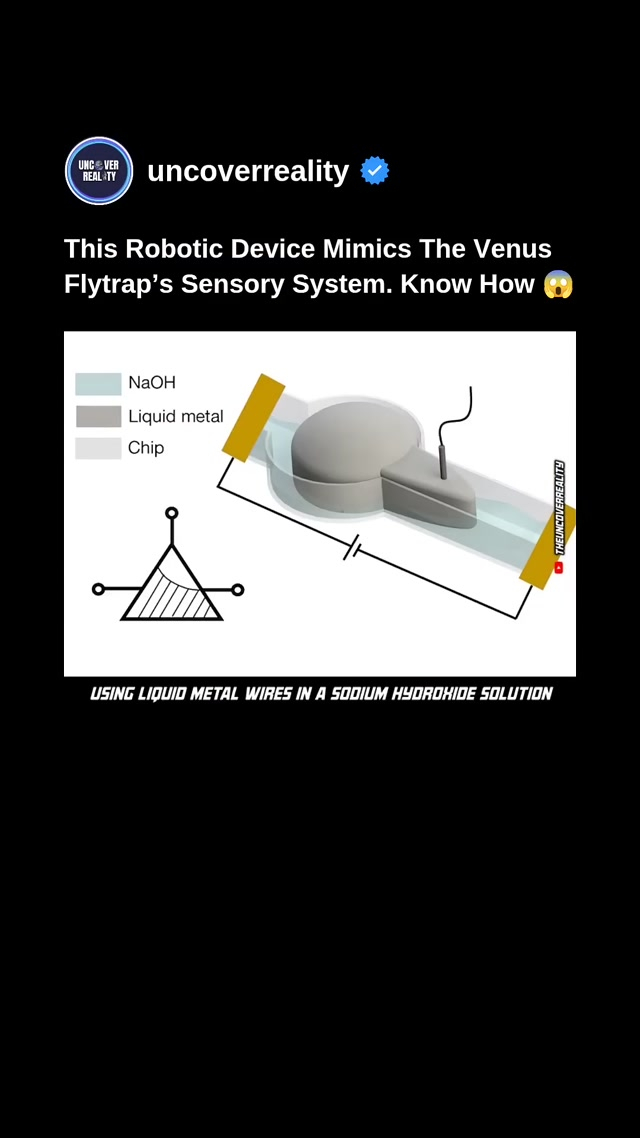 UNCOVER REALITY

uncoverreality

This Robotic Device Mimics The Venus Flytrap's Sensory System. Know How 😱

NaOH
Liquid metal
Chip

THEUNCOVERREALITY

USING LIQUID METAL WIRES IN A SODIUM HYDROXIDE SOLUTION