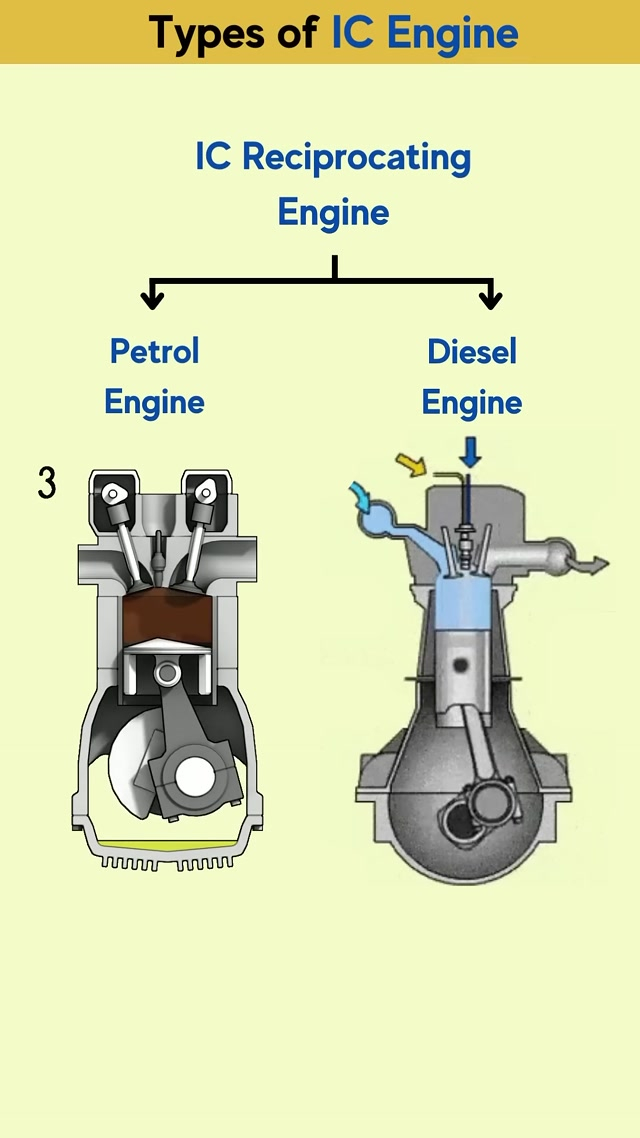 Types of IC Engine

IC Reciprocating Engine

Petrol Engine

Diesel Engine

3