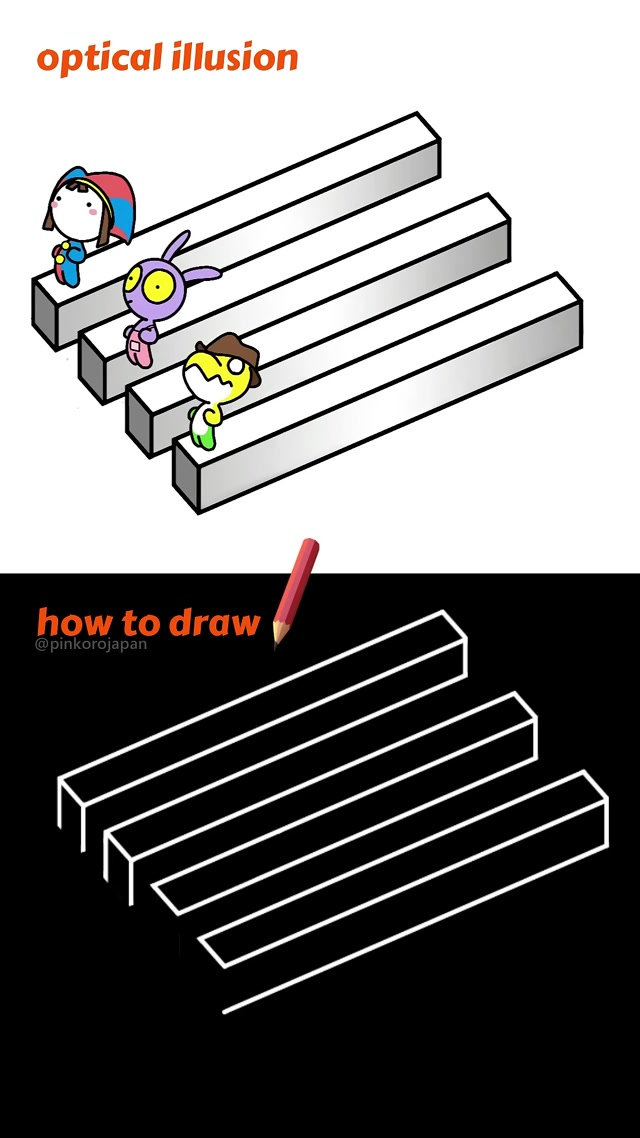 optical illusion

how to draw
@pinkorojapan