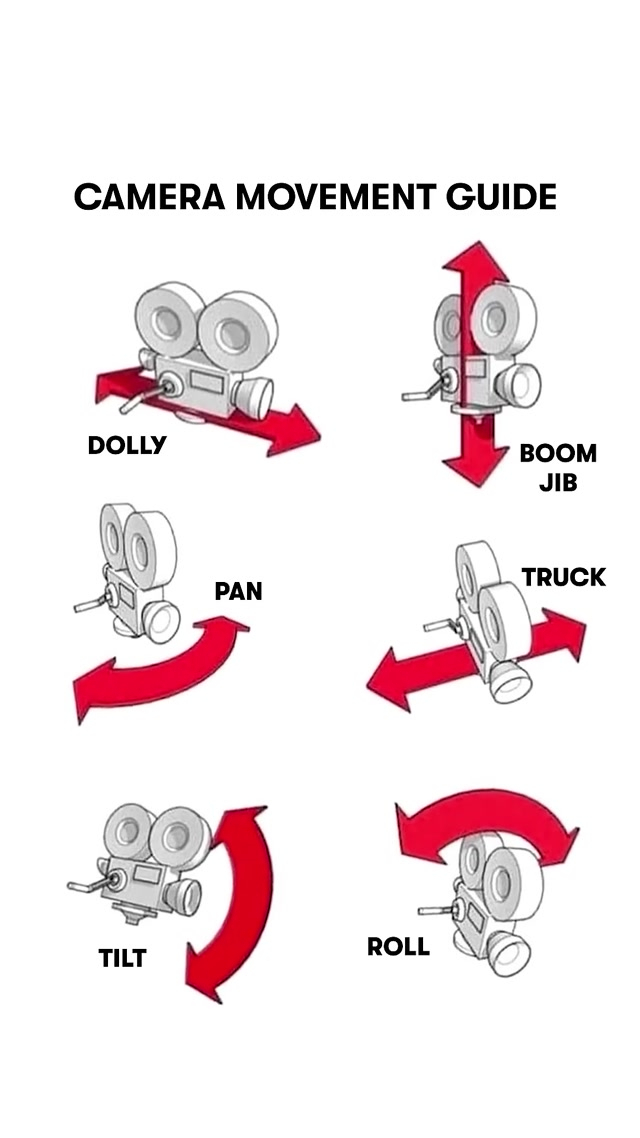 CAMERA MOVEMENT GUIDE

DOLLY

BOOM
JIB

PAN

TRUCK

TILT

ROLL