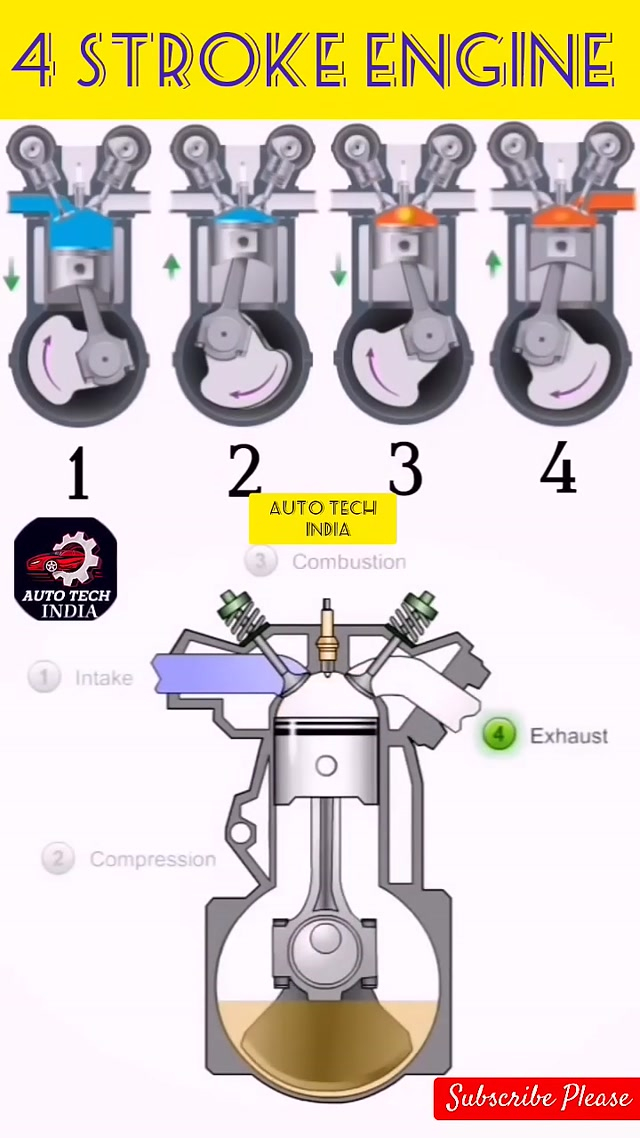 4 STROKE ENGINE

1 2 3 4

AUTO TECH INDIA

AUTO TECH INDIA

3 Combustion

1 Intake

4 Exhaust

2 Compression

Subscribe Please