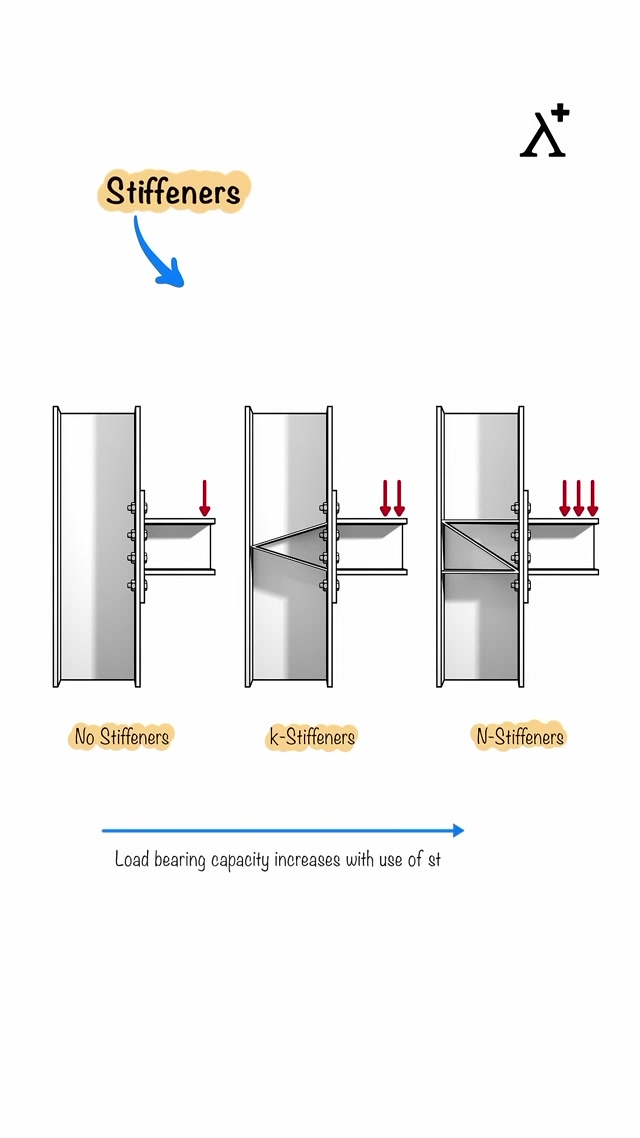 $\lambda^+$

Stiffeners

No Stiffeners

k-Stiffeners

N-Stiffeners

Load bearing capacity increases with use of st